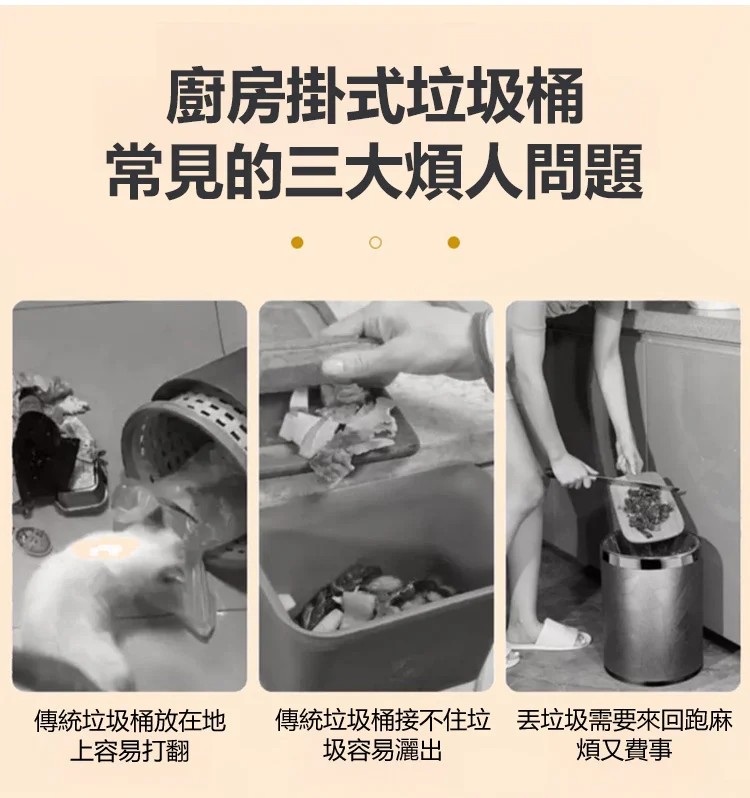 廚房掛式垃圾桶
常見的三大煩人問題

傳統垃圾桶放在地上容易打翻

傳統垃圾桶接不住垃圾容易灑出

丟垃圾需要來回跑麻煩又費事